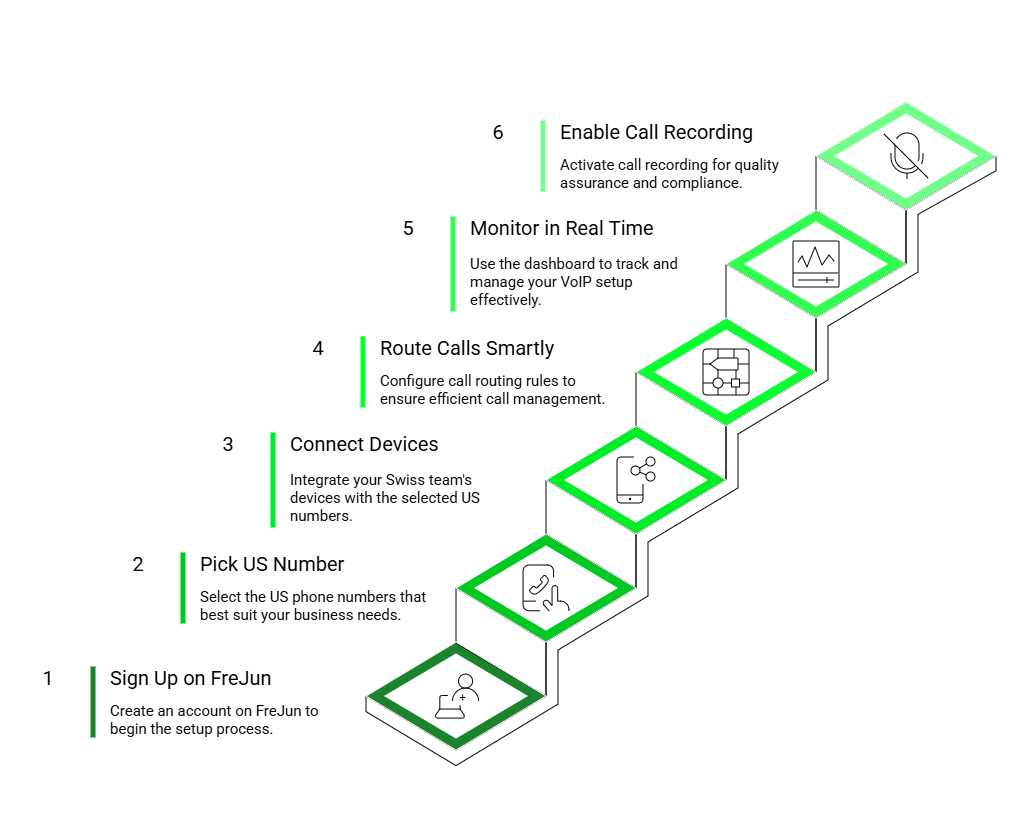 6 Enable Call Recording

Activate call recording for quality assurance and compliance.

5 Monitor in Real Time

Use the dashboard to track and manage your VoIP setup effectively.

4 Route Calls Smartly

Configure call routing rules to ensure efficient call management.

3 Connect Devices

Integrate your Swiss team's devices with the selected US numbers.

2 Pick US Number

Select the US phone numbers that best suit your business needs.

1 Sign Up on FreJun

Create an account on FreJun to begin the setup process.