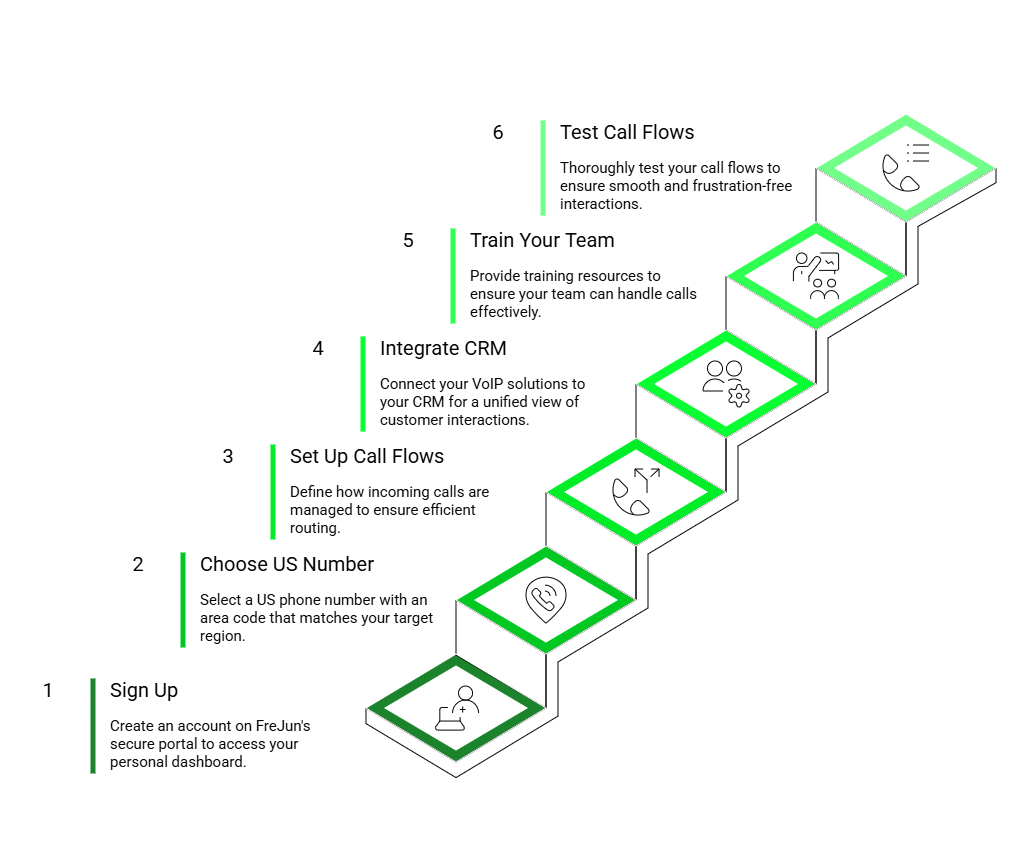 6
Test Call Flows

Thoroughly test your call flows to ensure smooth and frustration-free interactions.

5
Train Your Team

Provide training resources to ensure your team can handle calls effectively.

4
Integrate CRM

Connect your VoIP solutions to your CRM for a unified view of customer interactions.

3
Set Up Call Flows

Define how incoming calls are managed to ensure efficient routing.

2
Choose US Number

Select a US phone number with an area code that matches your target region.

1
Sign Up

Create an account on FreJun's secure portal to access your personal dashboard.